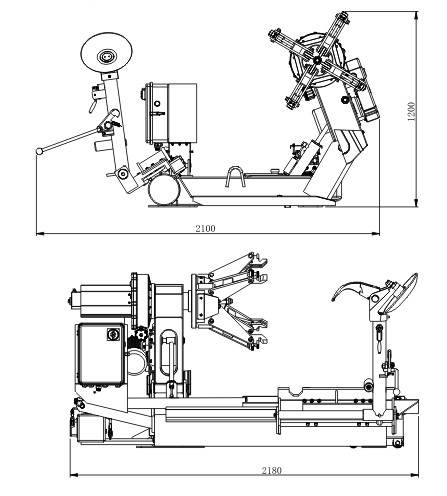 1200

2100

2180